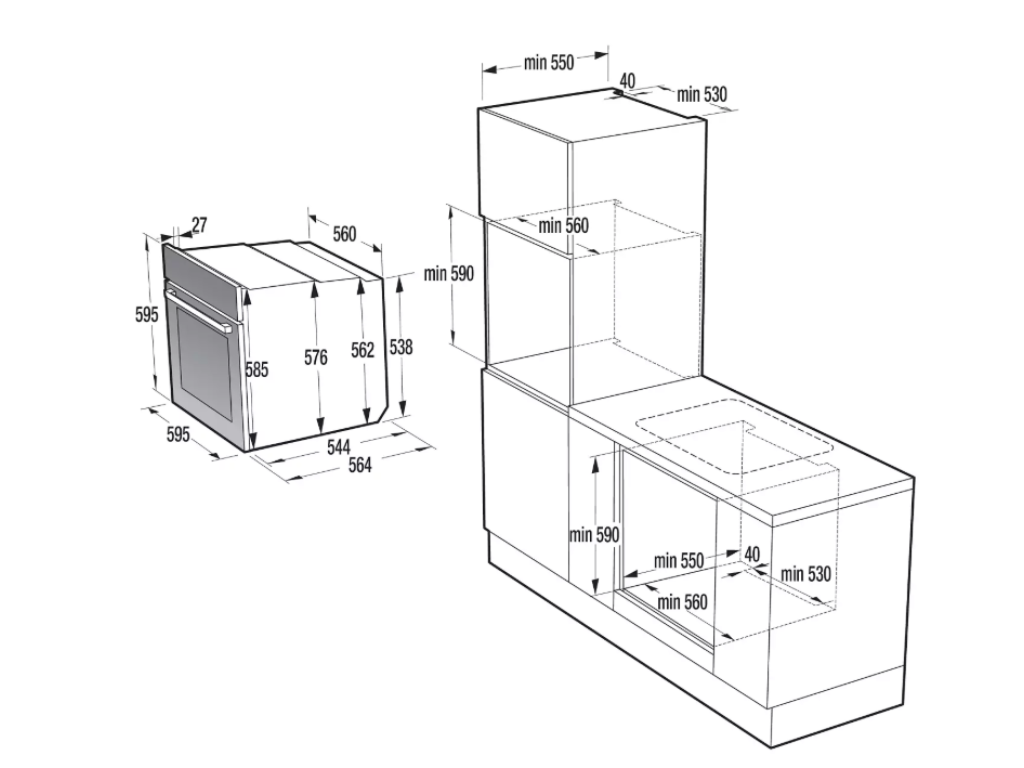 27
560
595
585
576
562
538
595
544
564

min 550
40
min 530
min 560
min 590

min 590
min 550
40
min 530
min 560