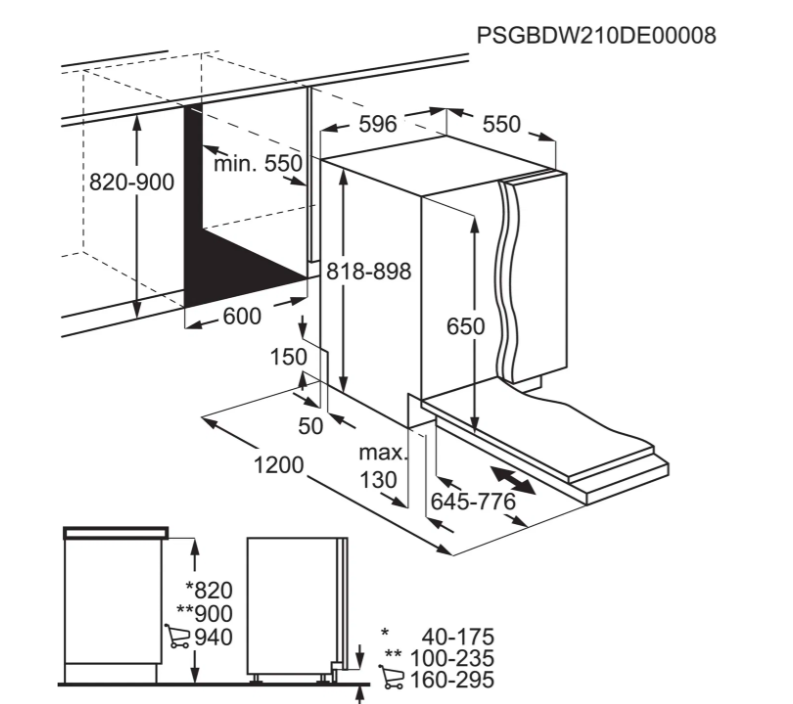 PSGBDW210DE00008

820-900

min. 550

596

550

818-898

600

650

150

50

1200

max. 130

645-776

*820
**900
940

* 40-175
** 100-235
160-295