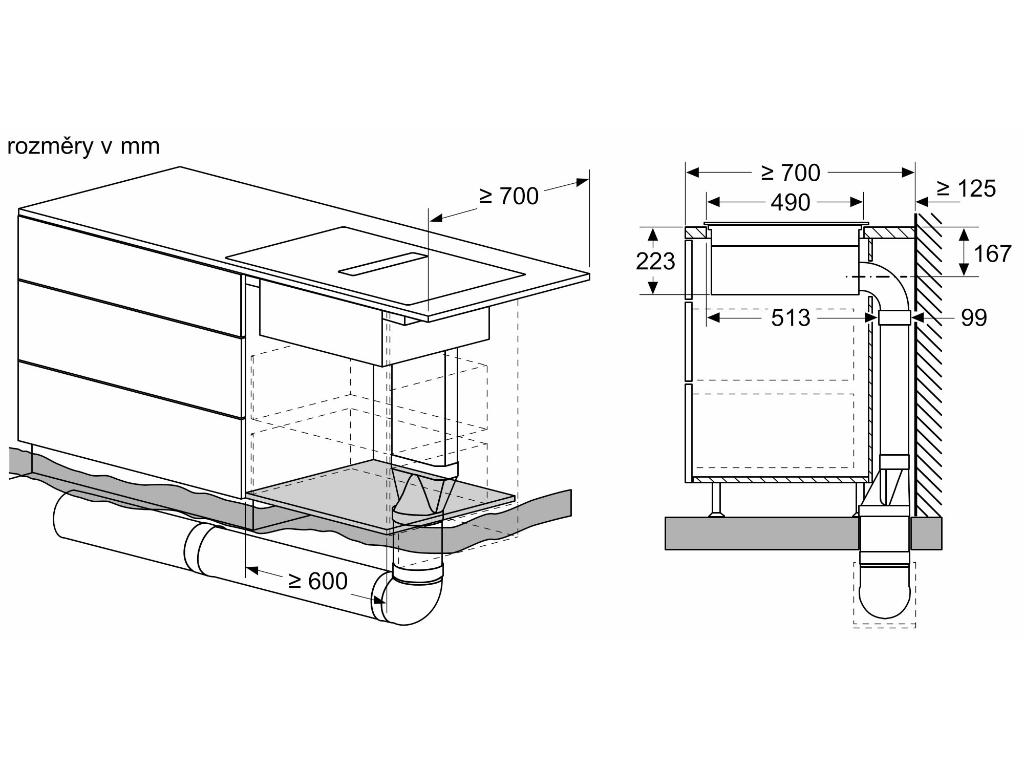 rozměry v mm

≥ 700

≥ 600

≥ 700

490

≥ 125

223

167

513

99