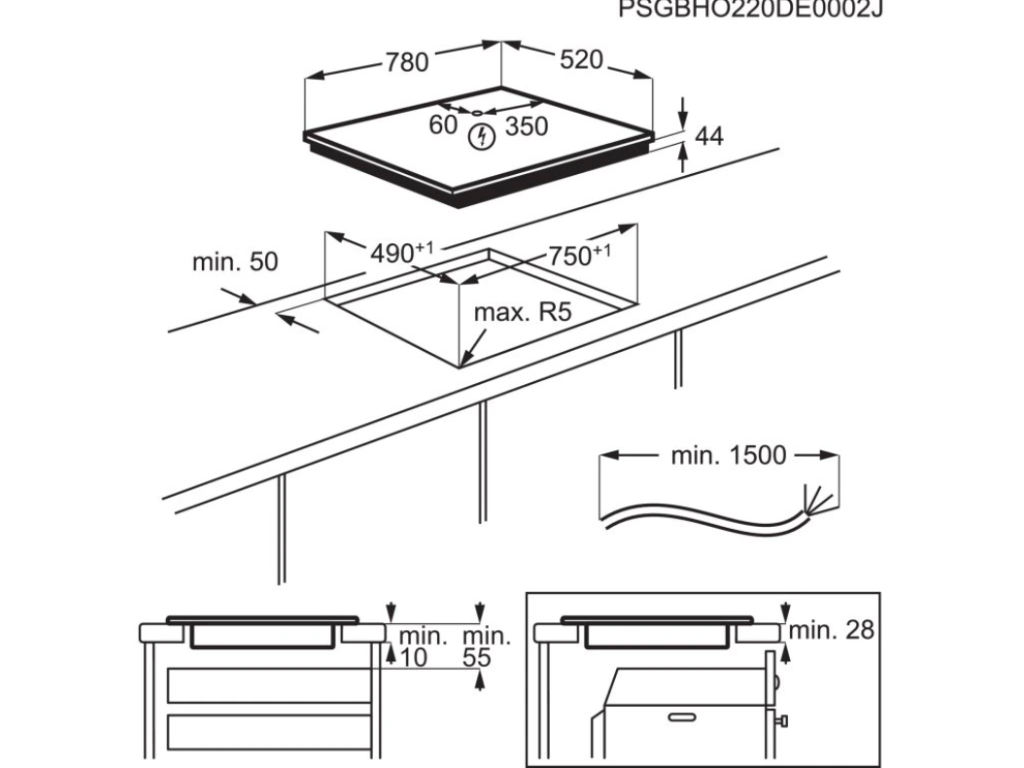 PSGBHO220DE0002J

780
520
60
350
44
min. 50
$490^{+1}$
$750^{+1}$
max. R5
min. 1500
min.
10
min.
55
min. 28