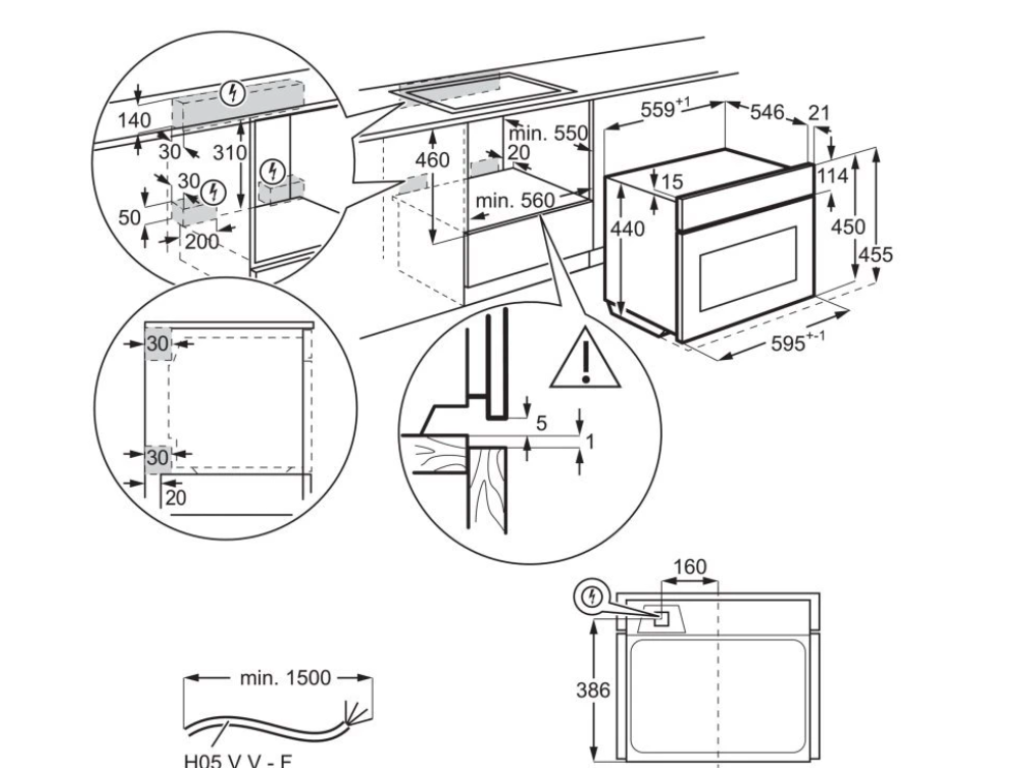 140
30
310
30
50
200
460
min. 550
20
min. 560
$559^{+1}$
546
21
15
114
440
450
455
$595^{+-1}$
30
30
20
5
1
160
386
min. 1500
H05 V V - F